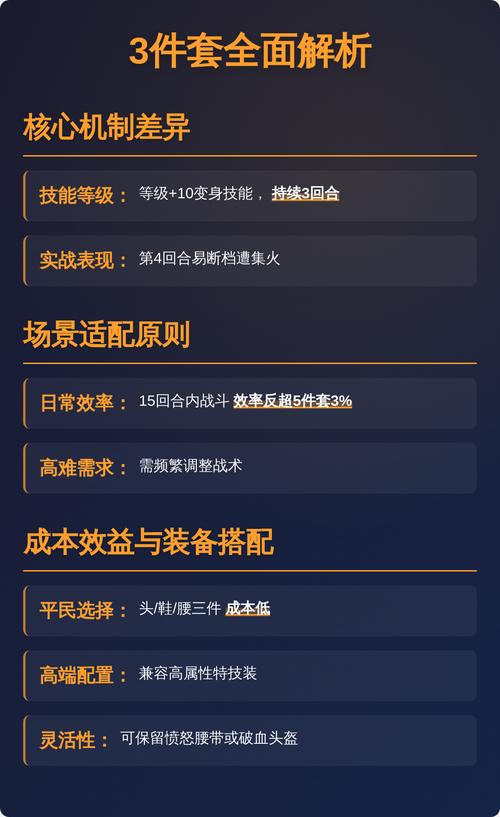 3件套全面解析

核心机制差异

技能等级： 等级+10变身技能， 持续3回合

实战表现： 第4回合易断档遭集火

场景适配原则

日常效率： 15回合内战斗 效率反超5件套3%

高难需求： 需频繁调整战术

成本效益与装备搭配

平民选择： 头/鞋/腰三件 成本低

高端配置： 兼容高属性特技装

灵活性： 可保留愤怒腰带或破血头盔