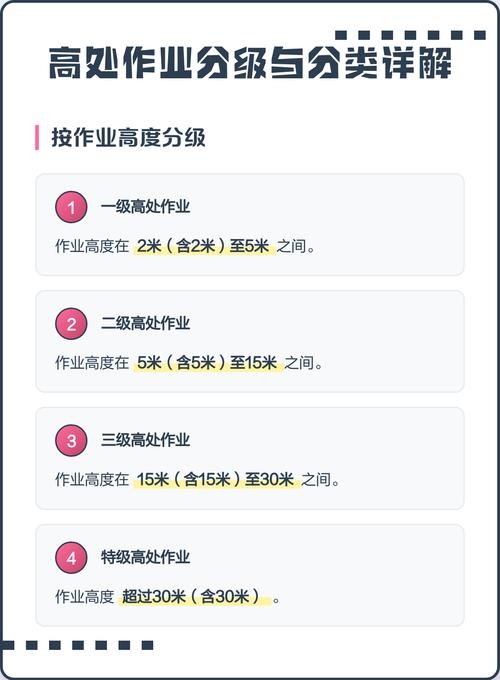 高处作业分级与分类详解

按作业高度分级

1 一级高处作业

作业高度在 2米（含2米）至5米 之间。

2 二级高处作业

作业高度在 5米（含5米）至15米 之间。

3 三级高处作业

作业高度在 15米（含15米）至30米 之间。

4 特级高处作业

作业高度 超过30米（含30米）。