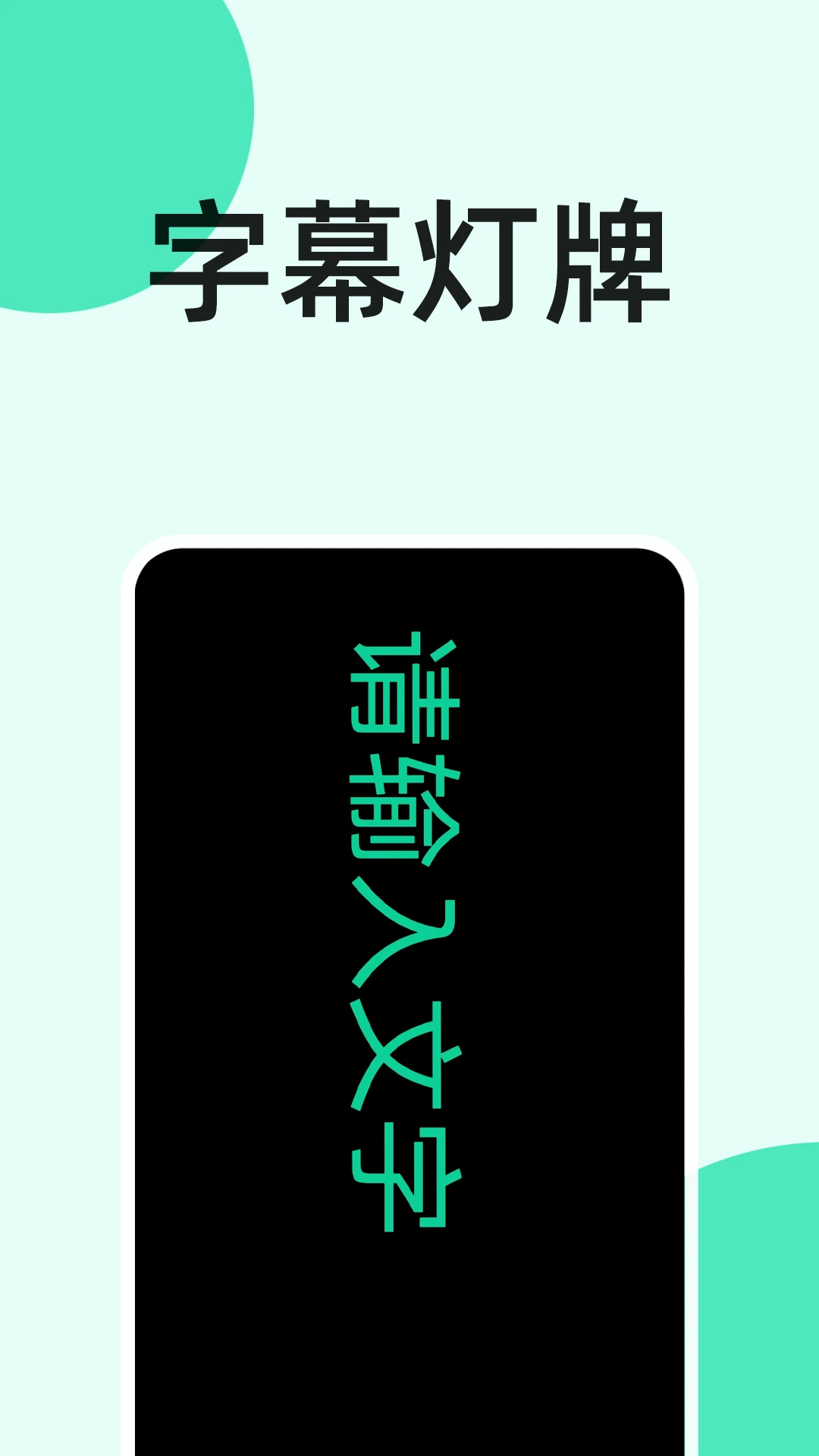 字幕灯牌

请输入文字