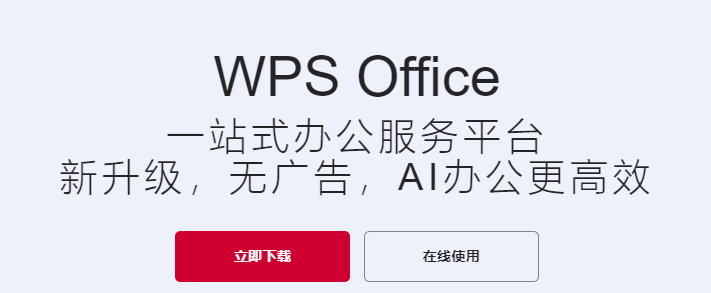 WPS Office

一站式办公服务平台
新升级，无广告，AI办公更高效

立即下载

在线使用