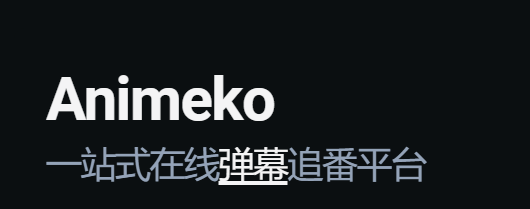 Animeko

一站式在线弹幕追番平台